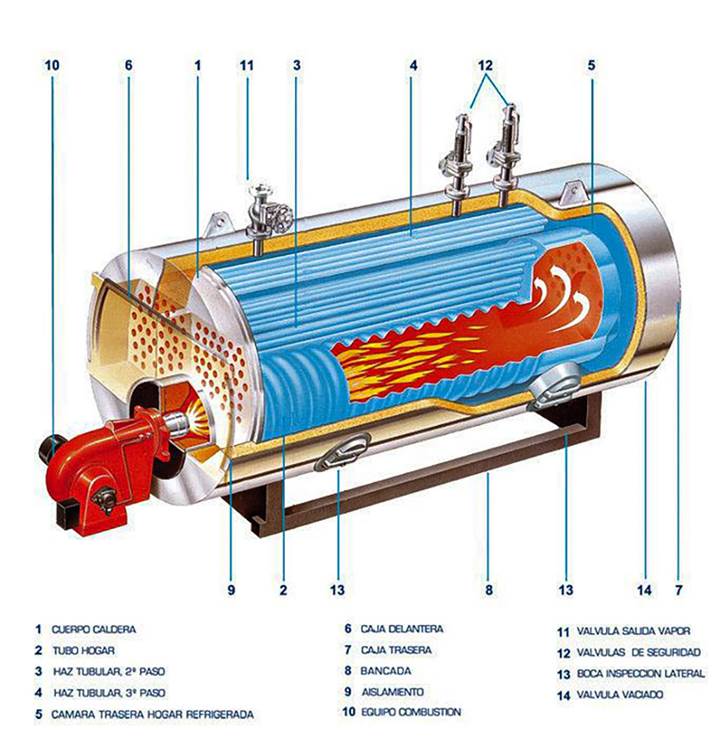 10 6 1 11 3 4 12 5

9 2 13 8 13 14 7

1 CUERPO CALDERA
2 TUBO HOGAR
3 HAZ TUBULAR, 2º PASO
4 HAZ TUBULAR, 3º PASO
5 CAMARA TRASERA HOGAR REFRIGERADA

6 CAJA DELANTERA
7 CAJA TRASERA
8 BANCADA
9 AISLAMIENTO
10 EQUIPO COMBUSTION

11 VALVULA SALIDA VAPOR
12 VALVULAS DE SEGURIDAD
13 BOCA INSPECCION LATERAL
14 VALVULA VACIADO